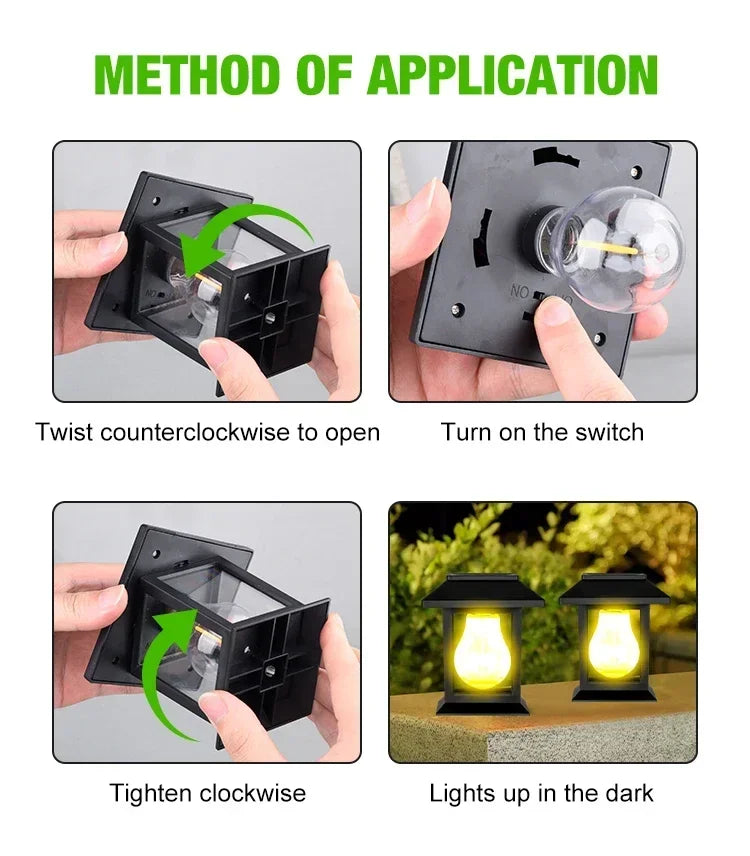 METHOD OF APPLICATION

NO

Twist counterclockwise to open

Turn on the switch

Tighten clockwise

Lights up in the dark