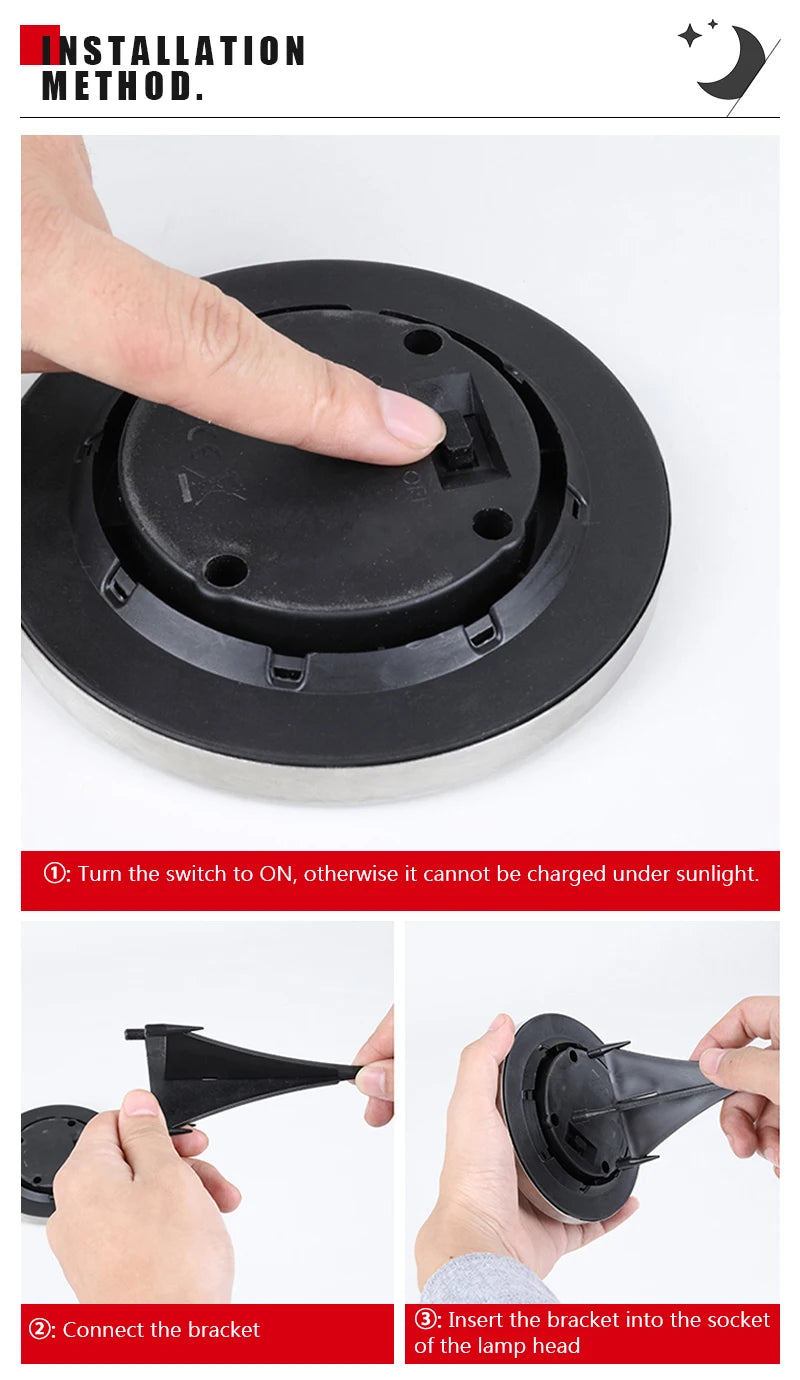 INSTALLATION METHOD.

①: Turn the switch to ON, otherwise it cannot be charged under sunlight.

②: Connect the bracket

③: Insert the bracket into the socket of the lamp head